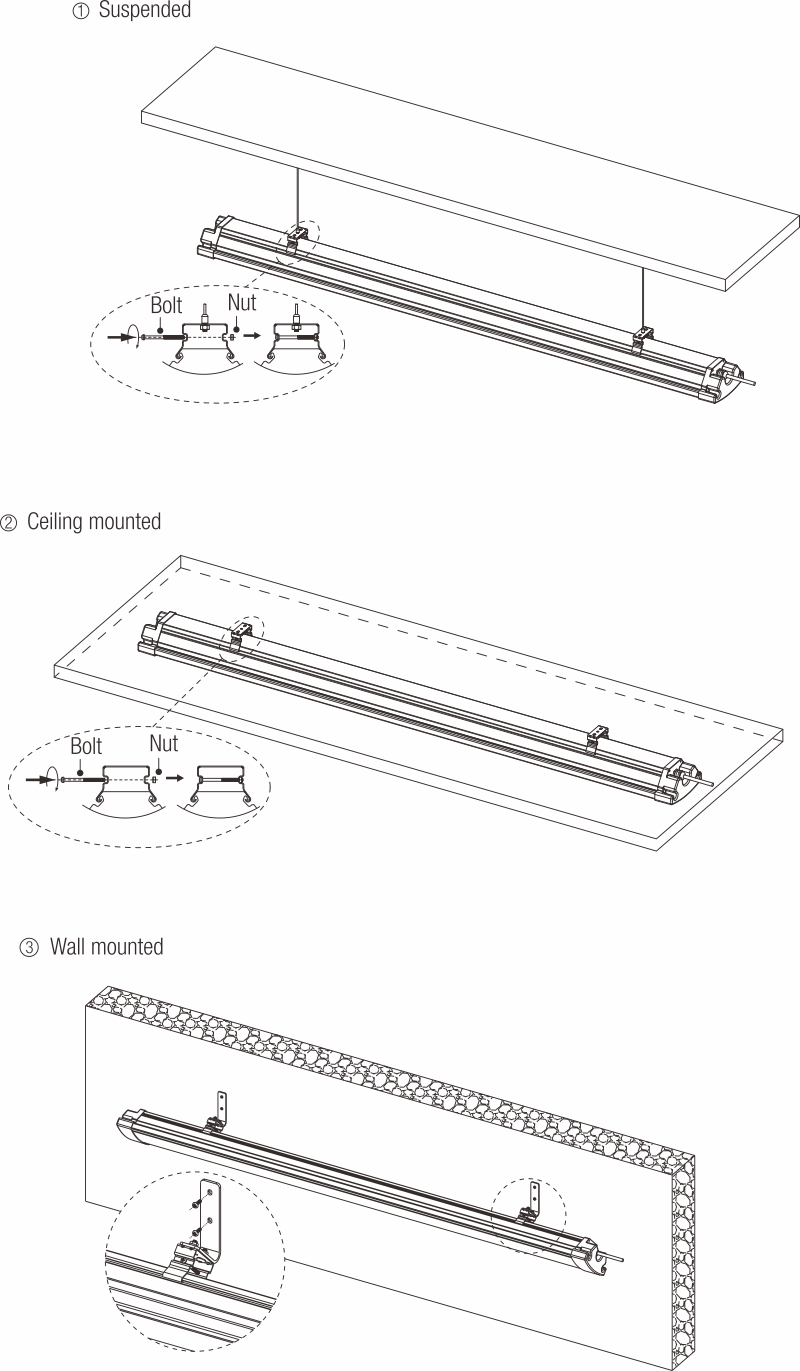 ① Suspended

Bolt
Nut

② Ceiling mounted

Bolt
Nut

③ Wall mounted